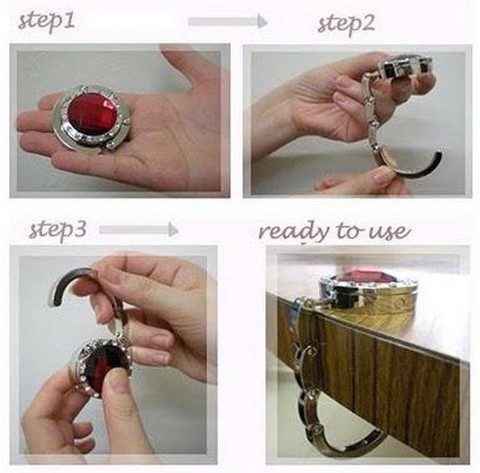 step1

step2

step3

ready to use